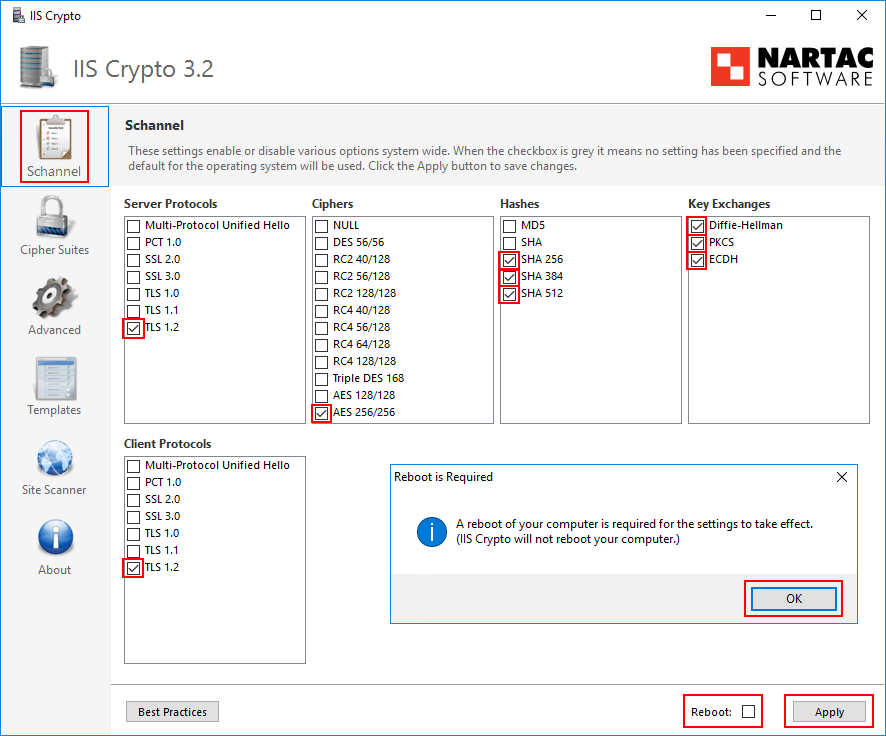 IIS Crypto

IIS Crypto 3.2

NARTAC SOFTWARE

Schannel

Cipher Suites

Advanced

Templates

Site Scanner

About

Schannel

These settings enable or disable various options system wide. When the checkbox is grey it means no setting has been specified and the default for the operating system will be used. Click the Apply button to save changes.

Server Protocols
Multi-Protocol Unified Hello
PCT 1.0
SSL 2.0
SSL 3.0
TLS 1.0
TLS 1.1
TLS 1.2

Ciphers
NULL
DES 56/56
RC2 40/128
RC2 56/128
RC2 128/128
RC4 40/128
RC4 56/128
RC4 64/128
RC4 128/128
Triple DES 168
AES 128/128
AES 256/256

Hashes
MD5
SHA
SHA 256
SHA 384
SHA 512

Key Exchanges
Diffie-Hellman
PKCS
ECDH

Client Protocols
Multi-Protocol Unified Hello
PCT 1.0
SSL 2.0
SSL 3.0
TLS 1.0
TLS 1.1
TLS 1.2

Reboot is Required

A reboot of your computer is required for the settings to take effect.
(IIS Crypto will not reboot your computer.)

OK

Best Practices

Reboot:

Apply